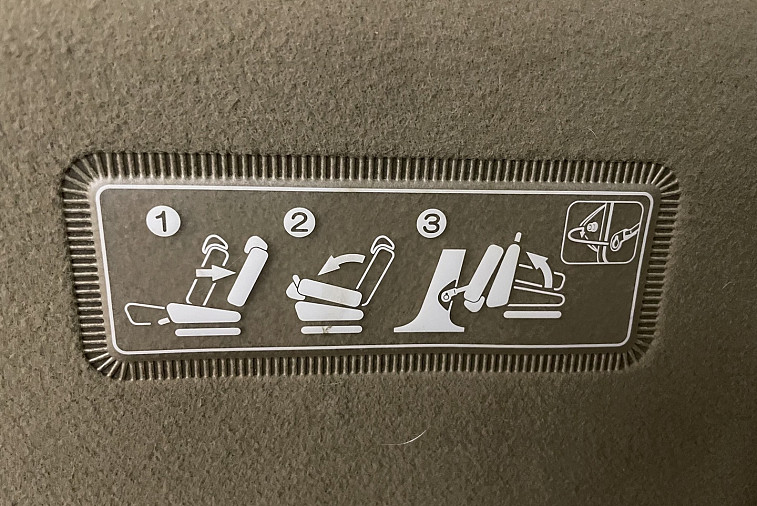 1
2
3